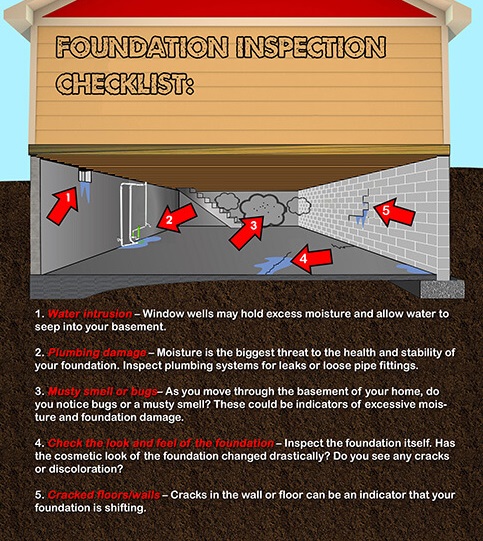 FOUNDATION INSPECTION CHECKLIST:

1

2

3

4

5

1. Water intrusion – Window wells may hold excess moisture and allow water to seep into your basement.

2. Plumbing damage – Moisture is the biggest threat to the health and stability of your foundation. Inspect plumbing systems for leaks or loose pipe fittings.

3. Musty smell or bugs– As you move through the basement of your home, do you notice bugs or a musty smell? These could be indicators of excessive moisture and foundation damage.

4. Check the look and feel of the foundation – Inspect the foundation itself. Has the cosmetic look of the foundation changed drastically? Do you see any cracks or discoloration?

5. Cracked floors/walls – Cracks in the wall or floor can be an indicator that your foundation is shifting.